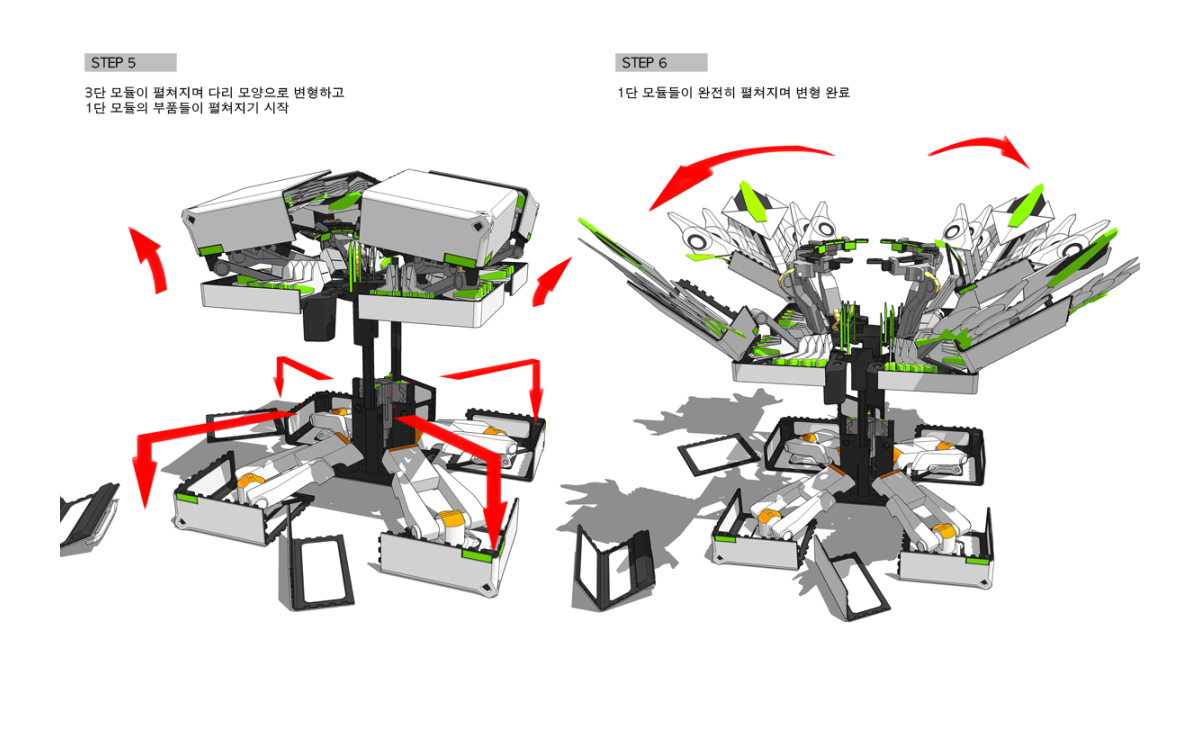 STEP 5

3단 모듈이 펼쳐지며 다리 모양으로 변형하고
1단 모듈의 부품들이 펼쳐지기 시작

STEP 6

1단 모듈들이 완전히 펼쳐지며 변형 완료